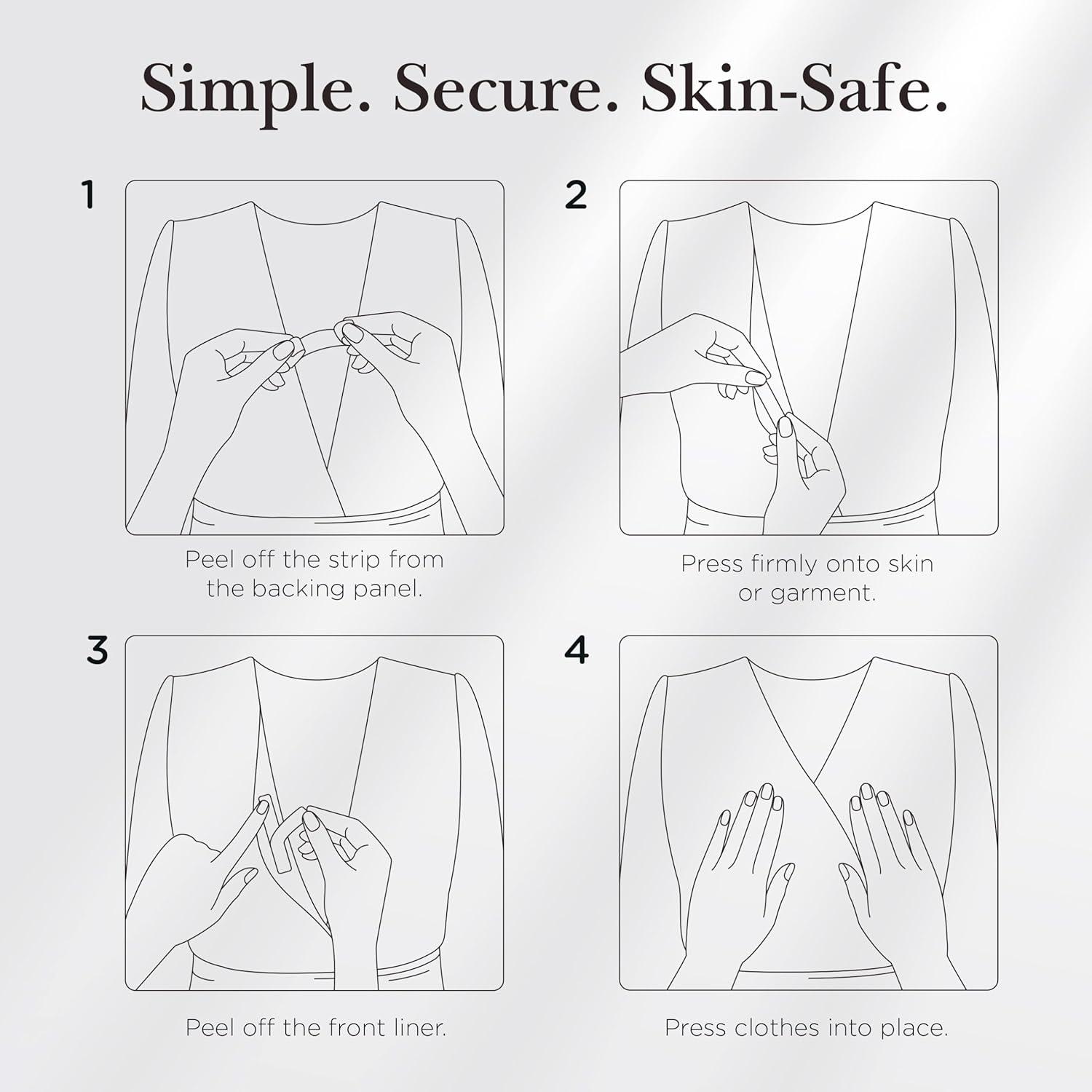 Simple. Secure. Skin-Safe.

1

Peel off the strip from the backing panel.

2

Press firmly onto skin or garment.

3

Peel off the front liner.

4

Press clothes into place.